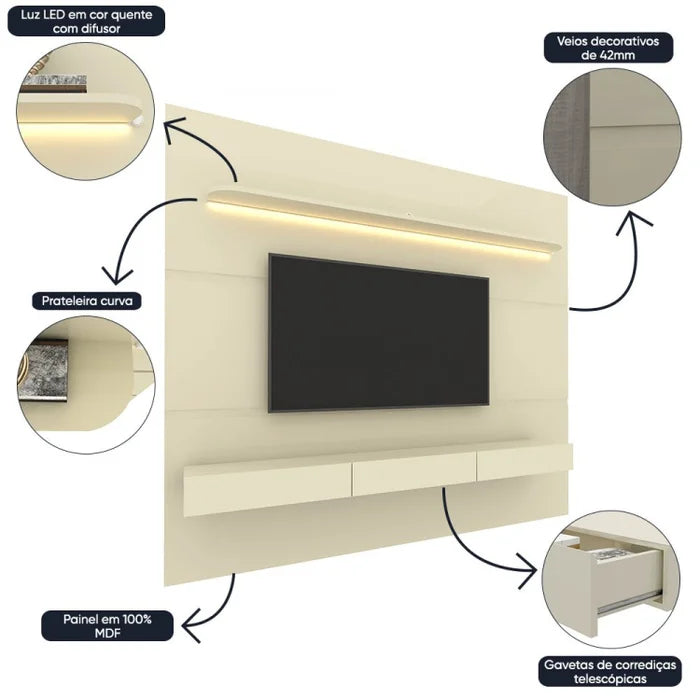 Luz LED em cor quente com difusor

Veios decorativos de 42mm

Prateleira curva

Painel em 100% MDF

Gavetas de corrediças telescópicas